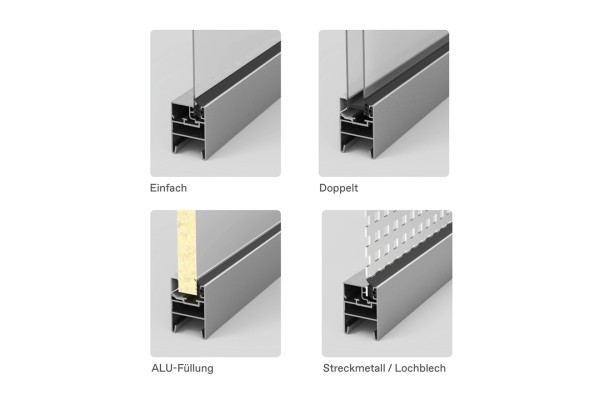 Einfach

Doppelt

ALU-Füllung

Streckmetall / Lochblech